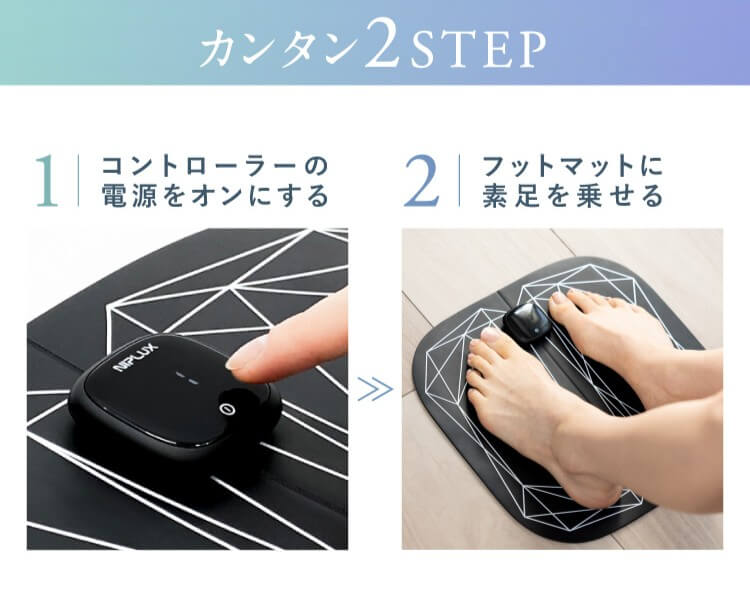 カンタン2STEP

1 コントローラーの電源をオンにする

2 フットマットに素足を乗せる

NIPLUX