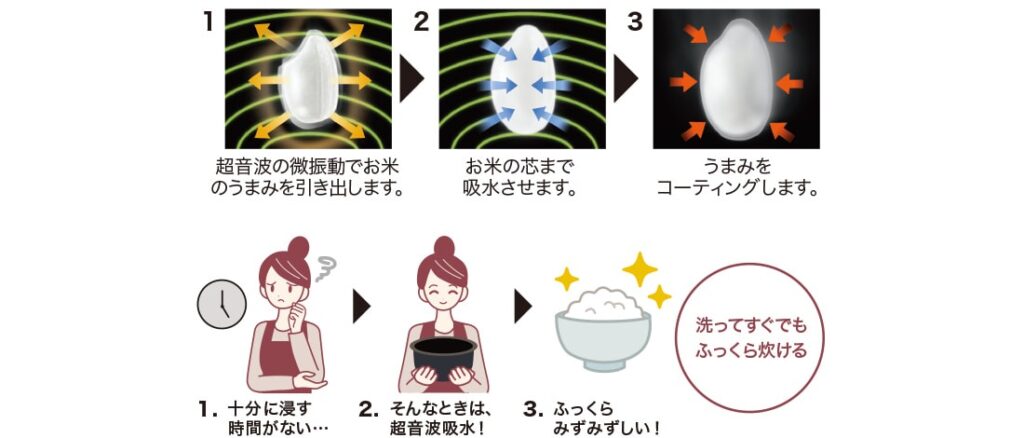 1
超音波の微振動でお米のうまみを引き出します。

2
お米の芯まで吸水させます。

3
うまみをコーティングします。

1. 十分に浸す時間がない…

2. そんなときは、超音波吸水！

3. ふっくらみずみずしい！

洗ってすぐでもふっくら炊ける