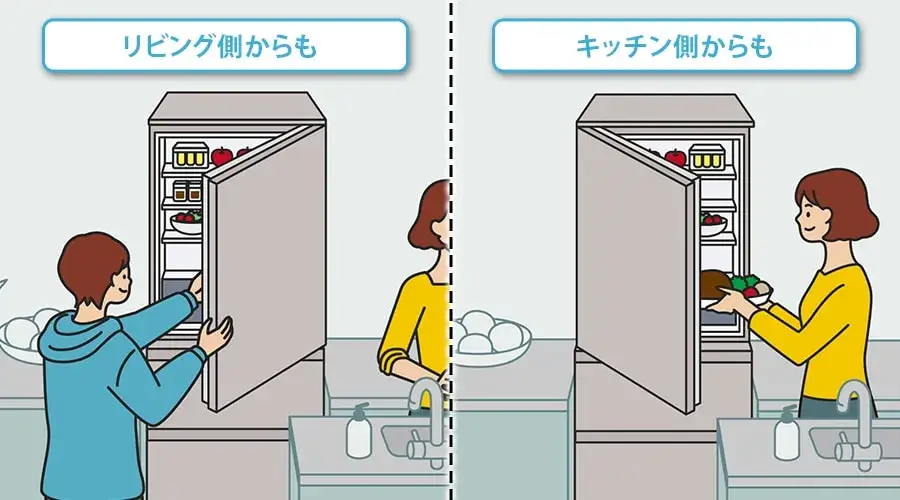 リビング側からも

キッチン側からも